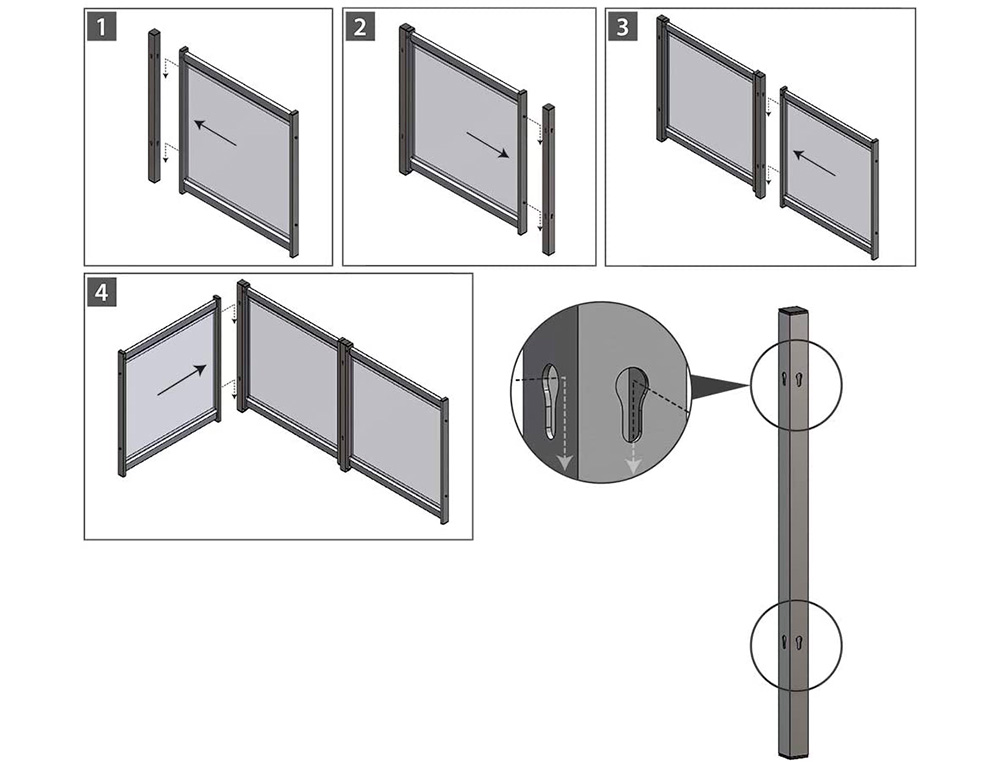 1

2

3

4