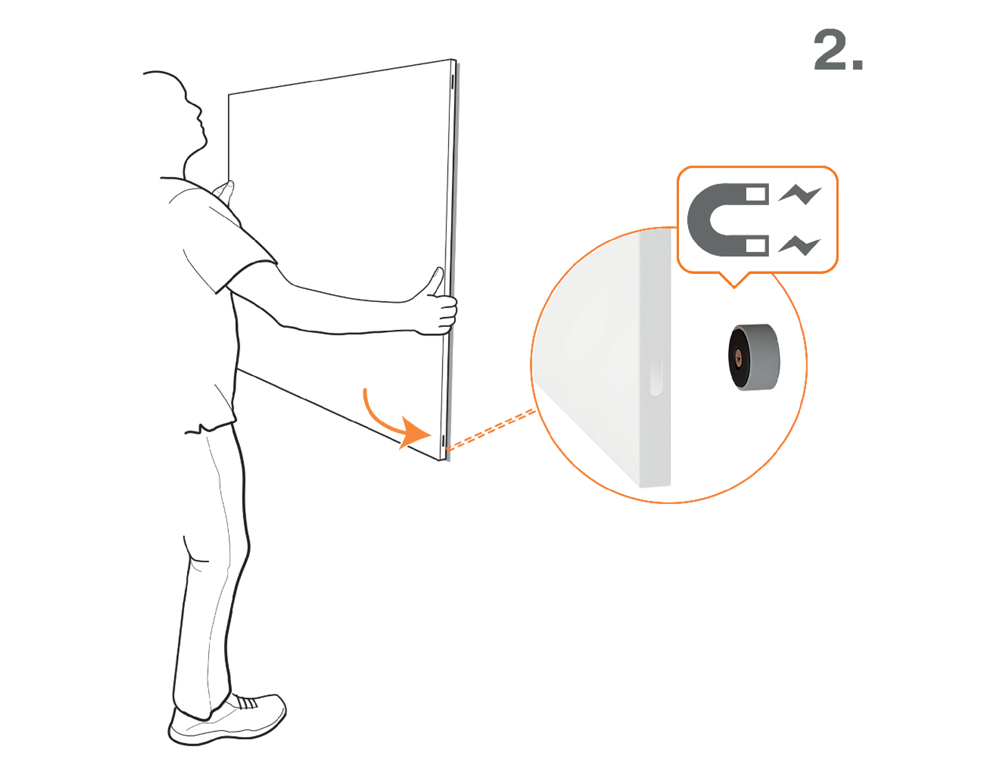 2.